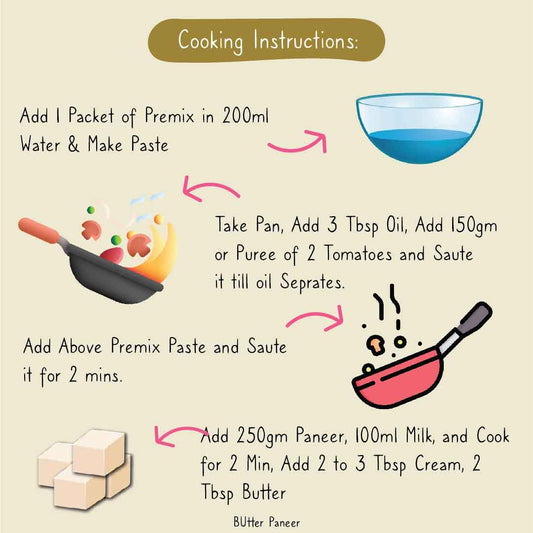 Cooking Instructions:

Add 1 Packet of Premix in 200ml Water & Make Paste

Take Pan, Add 3 Tbsp Oil, Add 150gm or Puree of 2 Tomatoes and Saute it till oil Seprates.

Add Above Premix Paste and Saute it for 2 mins.

Add 250gm Paneer, 100ml Milk, and Cook for 2 Min, Add 2 to 3 Tbsp Cream, 2 Tbsp Butter

BUtter Paneer