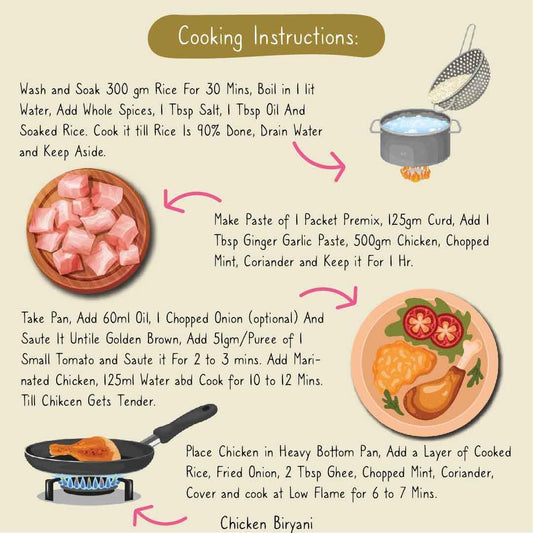 Cooking Instructions:

Wash and Soak 300 gm Rice For 30 Mins, Boil in 1 lit Water, Add Whole Spices, 1 Tbsp Salt, 1 Tbsp Oil And Soaked Rice. Cook it till Rice Is 90% Done, Drain Water and Keep Aside.

Make Paste of 1 Packet Premix, 125gm Curd, Add 1 Tbsp Ginger Garlic Paste, 500gm Chicken, Chopped Mint, Coriander and Keep it For 1 Hr.

Take Pan, Add 60ml Oil, 1 Chopped Onion (optional) And Saute It Untile Golden Brown, Add 51gm/Puree of 1 Small Tomato and Saute it For 2 to 3 mins. Add Marinated Chicken, 125ml Water abd Cook for 10 to 12 Mins. Till Chikcen Gets Tender.

Place Chicken in Heavy Bottom Pan, Add a Layer of Cooked Rice, Fried Onion, 2 Tbsp Ghee, Chopped Mint, Coriander, Cover and cook at Low Flame for 6 to 7 Mins.

Chicken Biryani