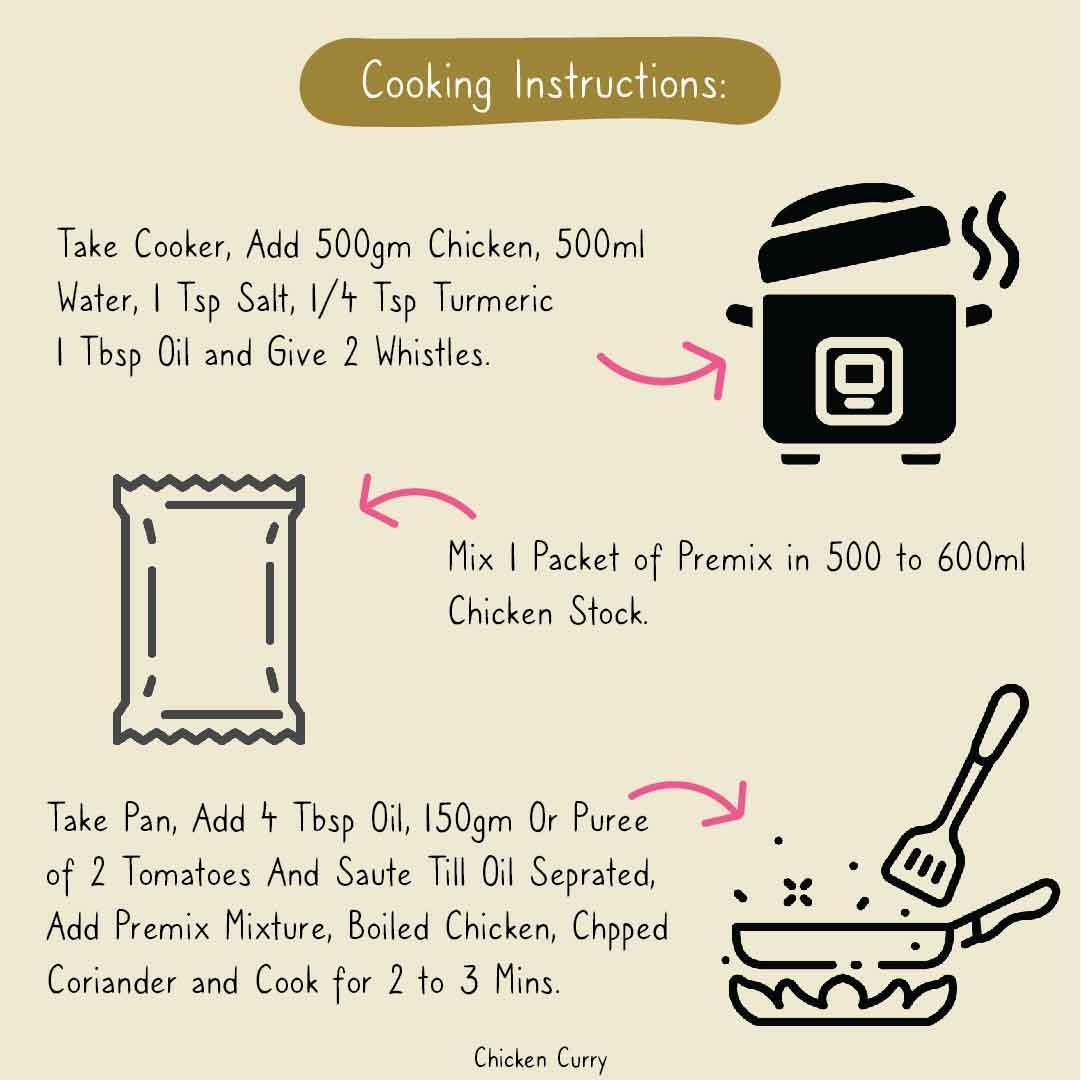 Cooking Instructions:

Take Cooker, Add 500gm Chicken, 500ml Water, 1 Tsp Salt, 1/4 Tsp Turmeric 1 Tbsp Oil and Give 2 Whistles.

Mix 1 Packet of Premix in 500 to 600ml Chicken Stock.

Take Pan, Add 4 Tbsp Oil, 150gm Or Puree of 2 Tomatoes And Saute Till Oil Seprated, Add Premix Mixture, Boiled Chicken, Chpped Coriander and Cook for 2 to 3 Mins.

Chicken Curry