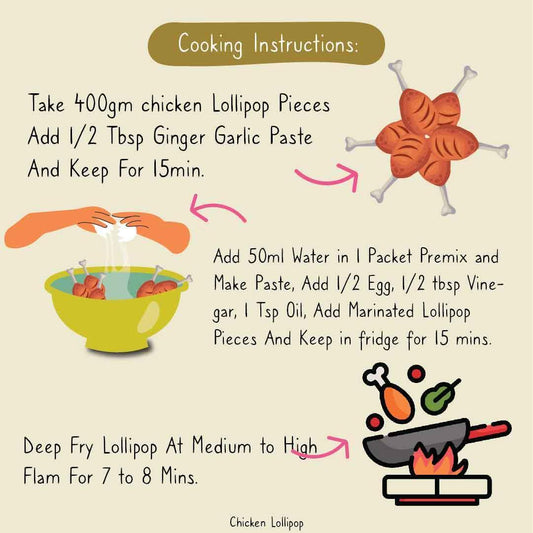 Cooking Instructions:

Take 400gm chicken Lollipop Pieces Add 1/2 Tbsp Ginger Garlic Paste And Keep For 15min.

Add 50ml Water in 1 Packet Premix and Make Paste, Add 1/2 Egg, 1/2 tbsp Vinegar, 1 Tsp Oil, Add Marinated Lollipop Pieces And Keep in fridge for 15 mins.

Deep Fry Lollipop At Medium to High Flam For 7 to 8 Mins.

Chicken Lollipop