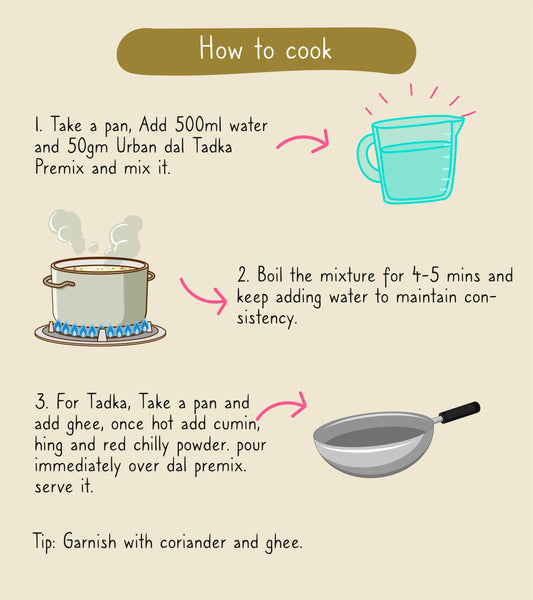 How to cook

1. Take a pan, Add 500ml water and 50gm Urban dal Tadka Premix and mix it.

2. Boil the mixture for 4-5 mins and keep adding water to maintain consistency.

3. For Tadka, Take a pan and add ghee, once hot add cumin, hing and red chilly powder. pour immediately over dal premix. serve it.

Tip: Garnish with coriander and ghee.