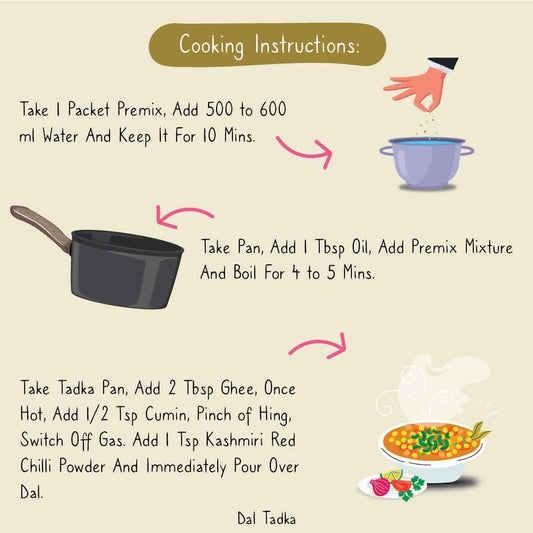 Cooking Instructions:

Take 1 Packet Premix, Add 500 to 600 ml Water And Keep It For 10 Mins.

Take Pan, Add 1 Tbsp Oil, Add Premix Mixture And Boil For 4 to 5 Mins.

Take Tadka Pan, Add 2 Tbsp Ghee, Once Hot, Add 1/2 Tsp Cumin, Pinch of Hing, Switch Off Gas. Add 1 Tsp Kashmiri Red Chilli Powder And Immediately Pour Over Dal.

Dal Tadka