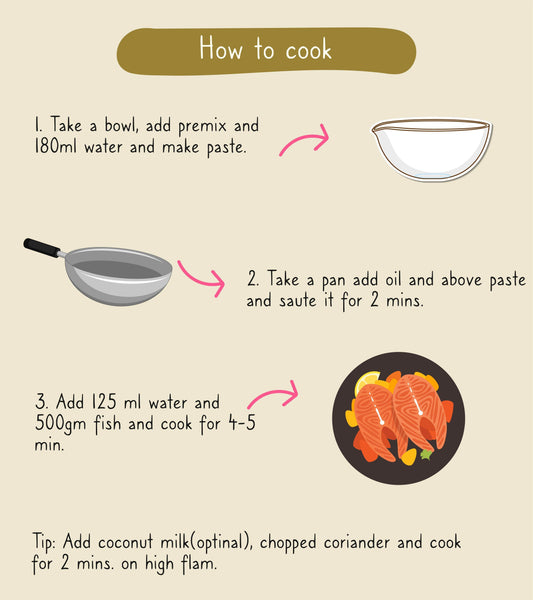 How to cook

1. Take a bowl, add premix and 180ml water and make paste.

2. Take a pan add oil and above paste and saute it for 2 mins.

3. Add 125 ml water and 500gm fish and cook for 4-5 min.

Tip: Add coconut milk(optinal), chopped coriander and cook for 2 mins. on high flam.