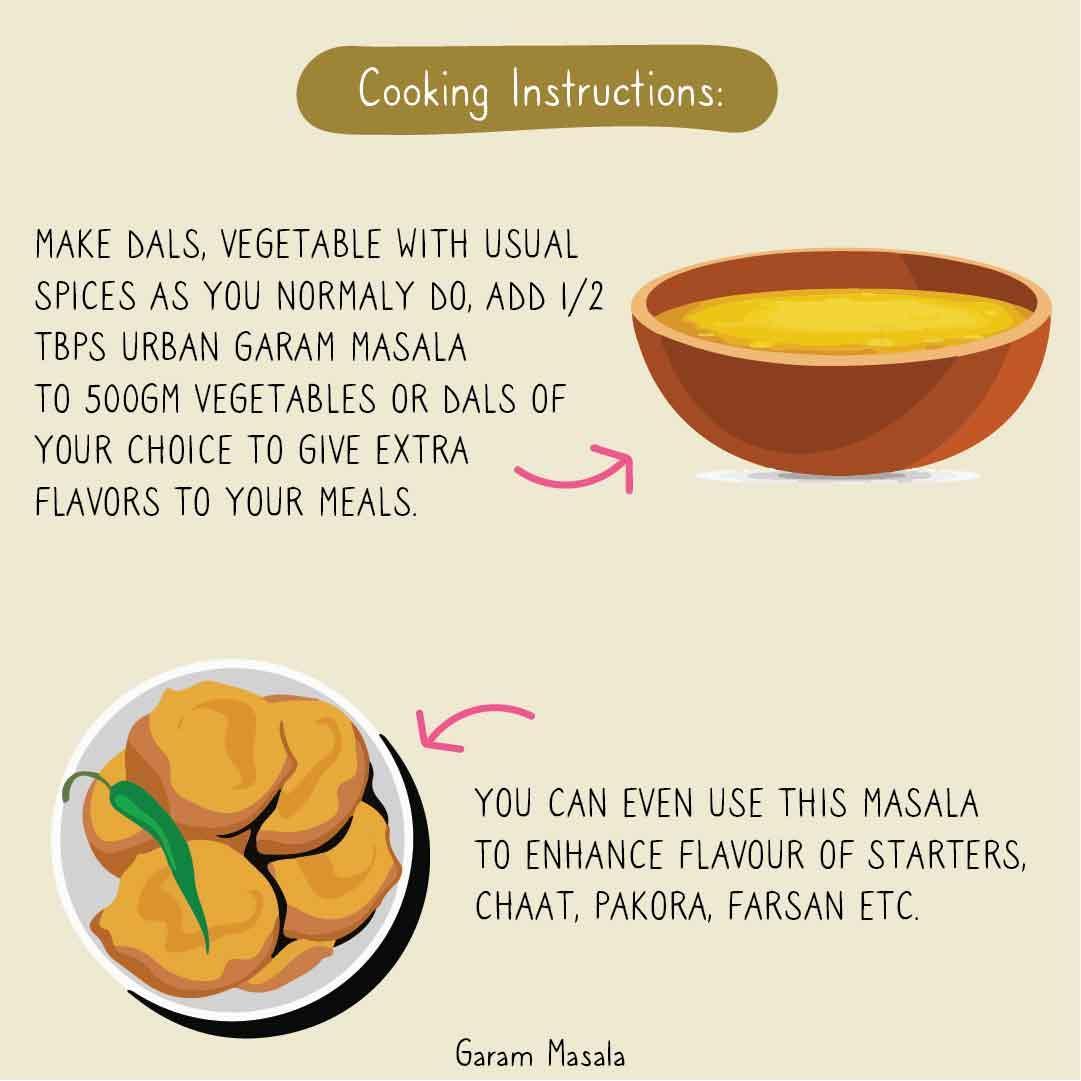 Cooking Instructions:

MAKE DALS, VEGETABLE WITH USUAL SPICES AS YOU NORMALY DO, ADD 1/2 TBPS URBAN GARAM MASALA TO 500GM VEGETABLES OR DALS OF YOUR CHOICE TO GIVE EXTRA FLAVORS TO YOUR MEALS.

YOU CAN EVEN USE THIS MASALA TO ENHANCE FLAVOUR OF STARTERS, CHAAT, PAKORA, FARSAN ETC.

Garam Masala