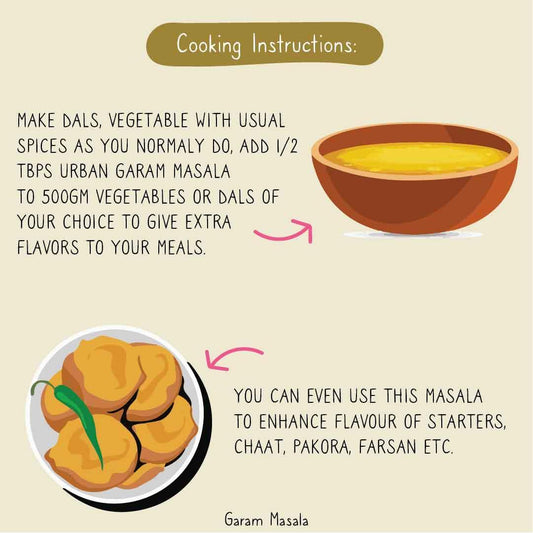 Cooking Instructions:

MAKE DALS, VEGETABLE WITH USUAL SPICES AS YOU NORMALY DO, ADD 1/2 TBPS URBAN GARAM MASALA TO 500GM VEGETABLES OR DALS OF YOUR CHOICE TO GIVE EXTRA FLAVORS TO YOUR MEALS.

YOU CAN EVEN USE THIS MASALA TO ENHANCE FLAVOUR OF STARTERS, CHAAT, PAKORA, FARSAN ETC.

Garam Masala