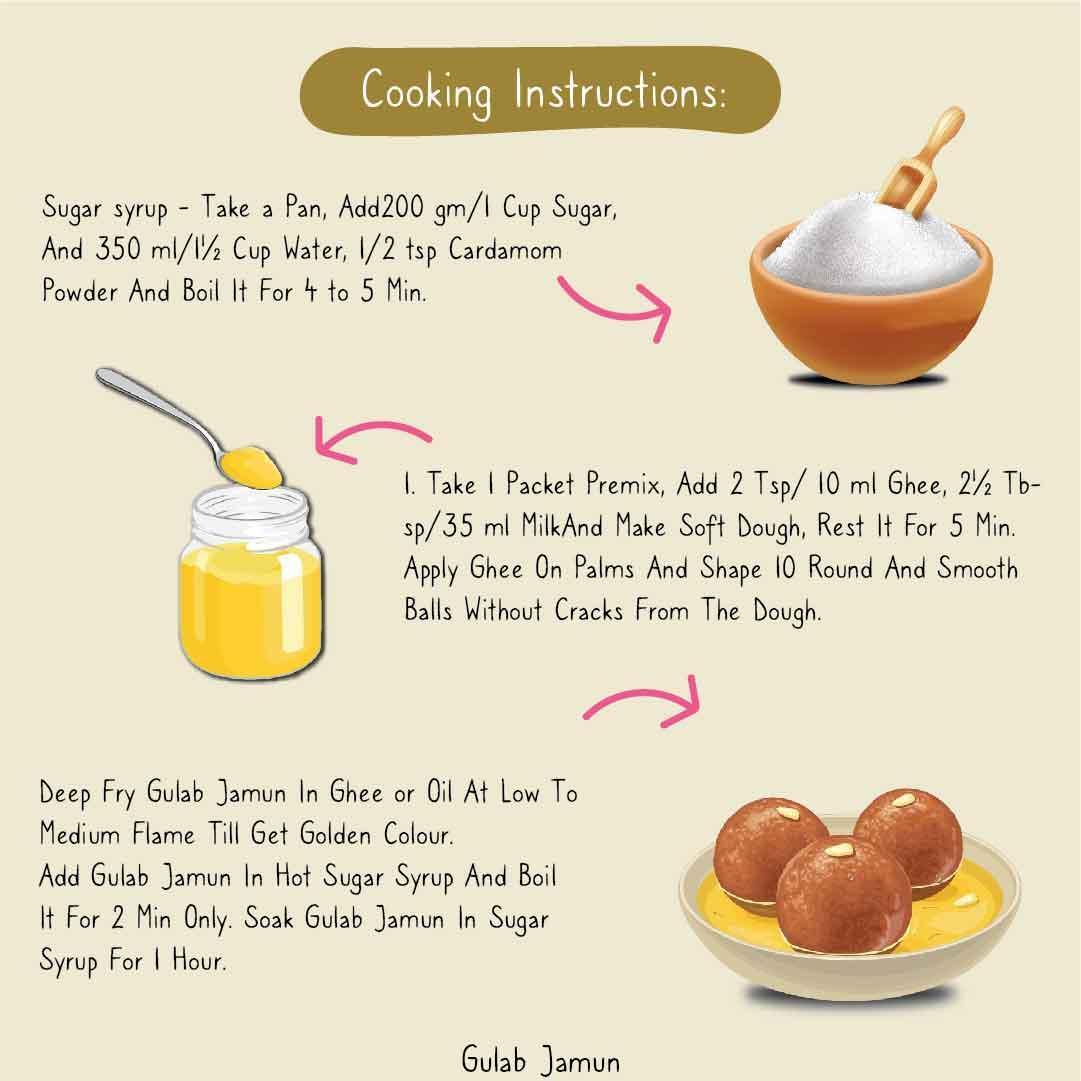 Cooking Instructions:

Sugar syrup - Take a Pan, Add200 gm/1 Cup Sugar, And 350 ml/1½ Cup Water, 1/2 tsp Cardamom Powder And Boil It For 4 to 5 Min.

1. Take 1 Packet Premix, Add 2 Tsp/ 10 ml Ghee, 2½ Tbsp/35 ml MilkAnd Make Soft Dough, Rest It For 5 Min. Apply Ghee On Palms And Shape 10 Round And Smooth Balls Without Cracks From The Dough.

Deep Fry Gulab Jamun In Ghee or Oil At Low To Medium Flame Till Get Golden Colour.
Add Gulab Jamun In Hot Sugar Syrup And Boil It For 2 Min Only. Soak Gulab Jamun In Sugar Syrup For 1 Hour.

Gulab Jamun