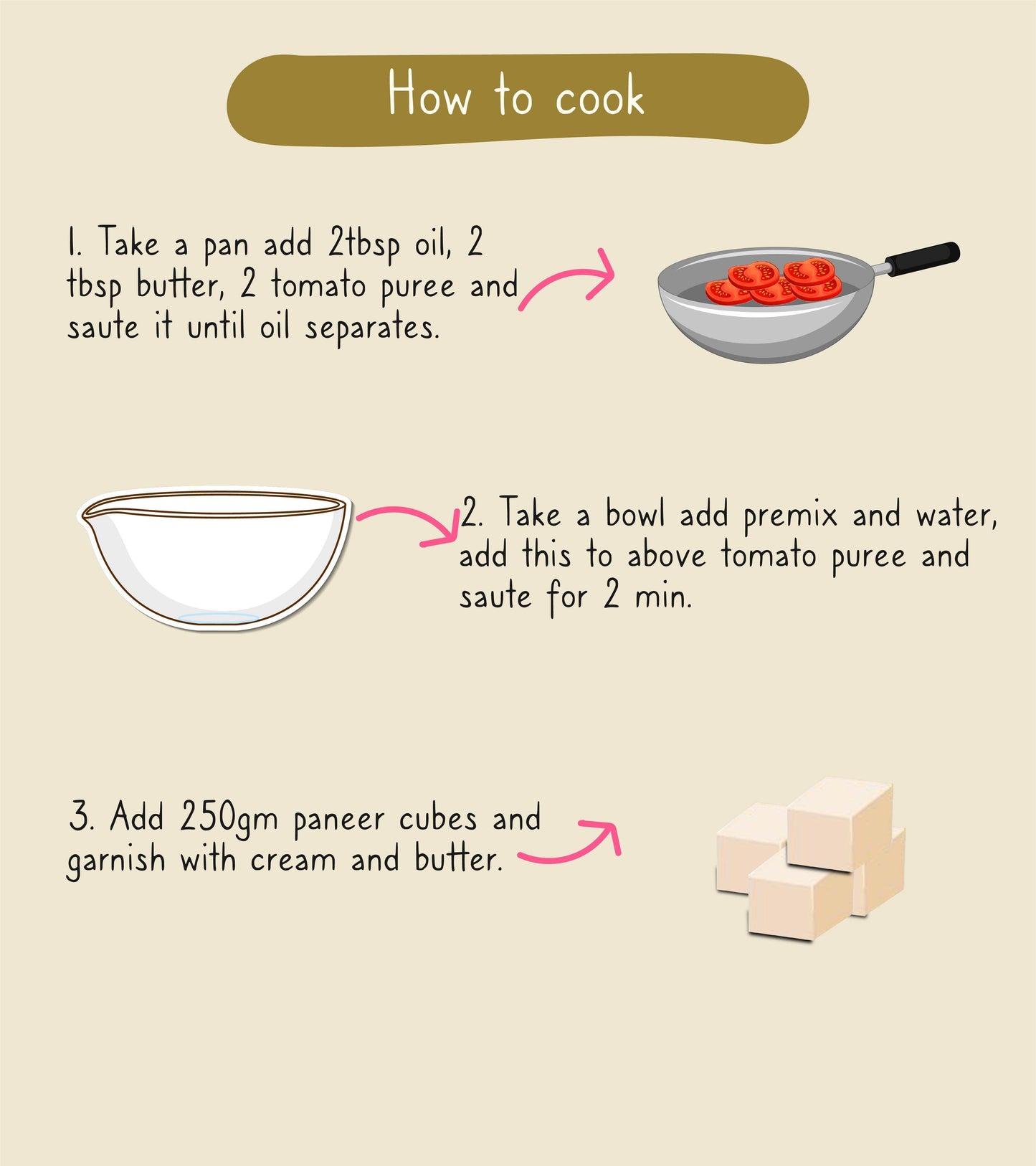 How to cook

1. Take a pan add 2tbsp oil, 2 tbsp butter, 2 tomato puree and saute it until oil separates.

2. Take a bowl add premix and water, add this to above tomato puree and saute for 2 min.

3. Add 250gm paneer cubes and garnish with cream and butter.