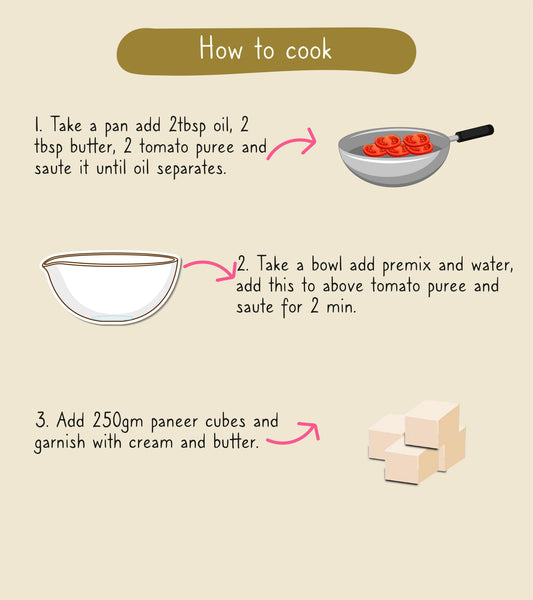 How to cook

1. Take a pan add 2tbsp oil, 2 tbsp butter, 2 tomato puree and saute it until oil separates.

2. Take a bowl add premix and water, add this to above tomato puree and saute for 2 min.

3. Add 250gm paneer cubes and garnish with cream and butter.