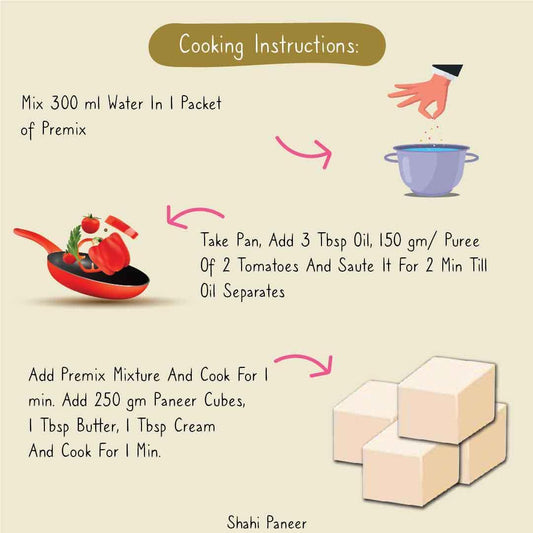 Cooking Instructions:

Mix 300 ml Water In 1 Packet of Premix

Take Pan, Add 3 Tbsp Oil, 150 gm/ Puree Of 2 Tomatoes And Saute It For 2 Min Till Oil Separates

Add Premix Mixture And Cook For 1 min. Add 250 gm Paneer Cubes, 1 Tbsp Butter, 1 Tbsp Cream And Cook For 1 Min.

Shahi Paneer