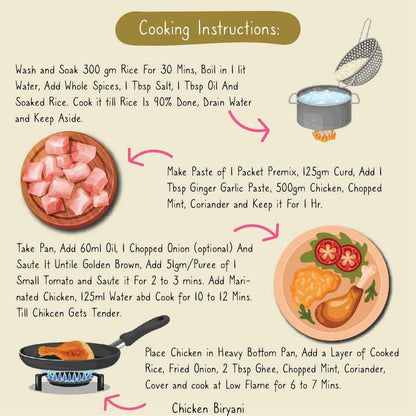 Cooking Instructions:

Wash and Soak 300 gm Rice For 30 Mins, Boil in 1 lit Water, Add Whole Spices, 1 Tbsp Salt, 1 Tbsp Oil And Soaked Rice. Cook it till Rice Is 90% Done, Drain Water and Keep Aside.

Make Paste of 1 Packet Premix, 125gm Curd, Add 1 Tbsp Ginger Garlic Paste, 500gm Chicken, Chopped Mint, Coriander and Keep it For 1 Hr.

Take Pan, Add 60ml Oil, 1 Chopped Onion (optional) And Saute It Untile Golden Brown, Add 51gm/Puree of 1 Small Tomato and Saute it For 2 to 3 mins. Add Marinated Chicken, 125ml Water abd Cook for 10 to 12 Mins. Till Chikcen Gets Tender.

Place Chicken in Heavy Bottom Pan, Add a Layer of Cooked Rice, Fried Onion, 2 Tbsp Ghee, Chopped Mint, Coriander, Cover and cook at Low Flame for 6 to 7 Mins.

Chicken Biryani