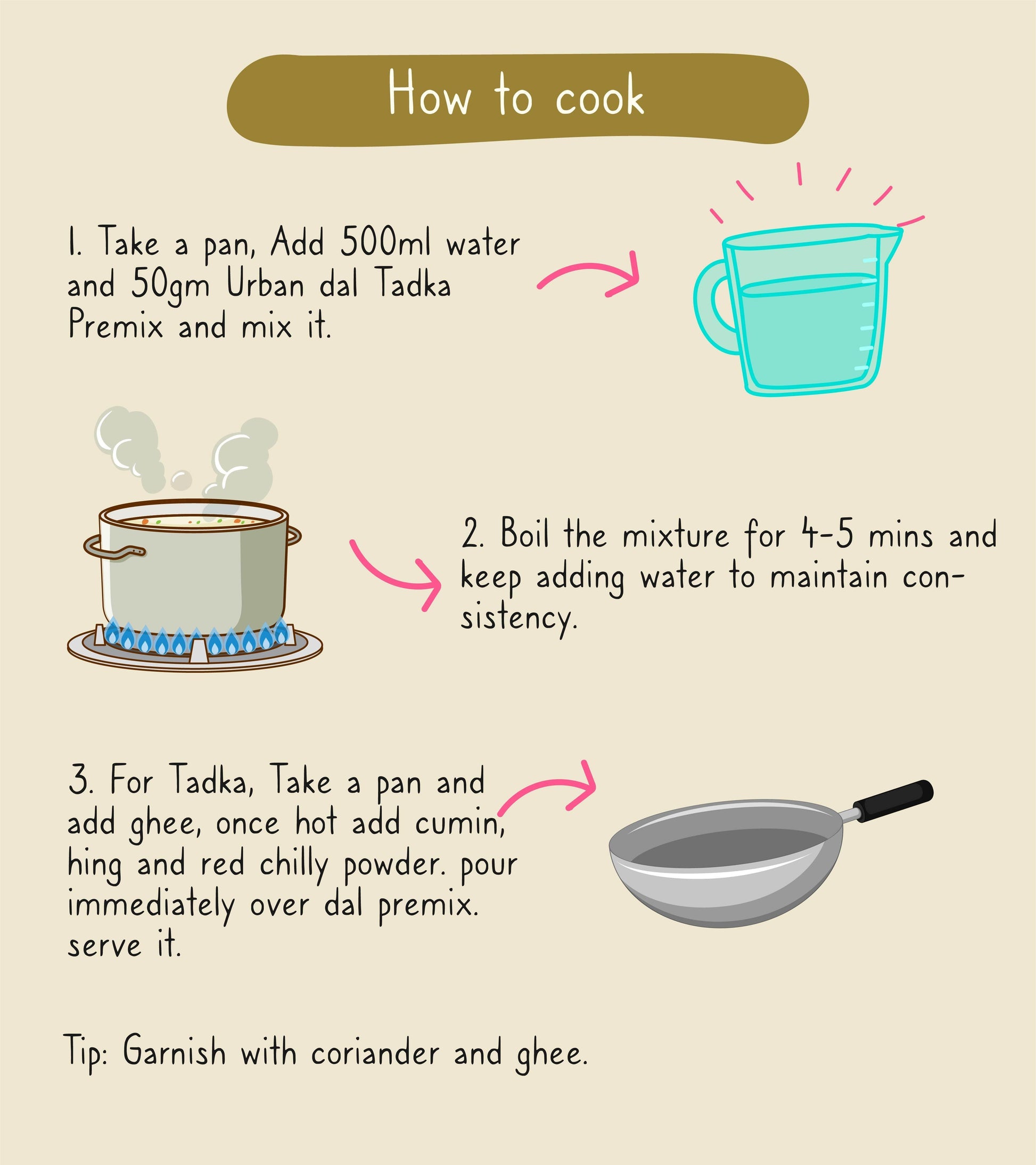 How to cook

1. Take a pan, Add 500ml water and 50gm Urban dal Tadka Premix and mix it.

2. Boil the mixture for 4-5 mins and keep adding water to maintain consistency.

3. For Tadka, Take a pan and add ghee, once hot add cumin, hing and red chilly powder. pour immediately over dal premix. serve it.

Tip: Garnish with coriander and ghee.