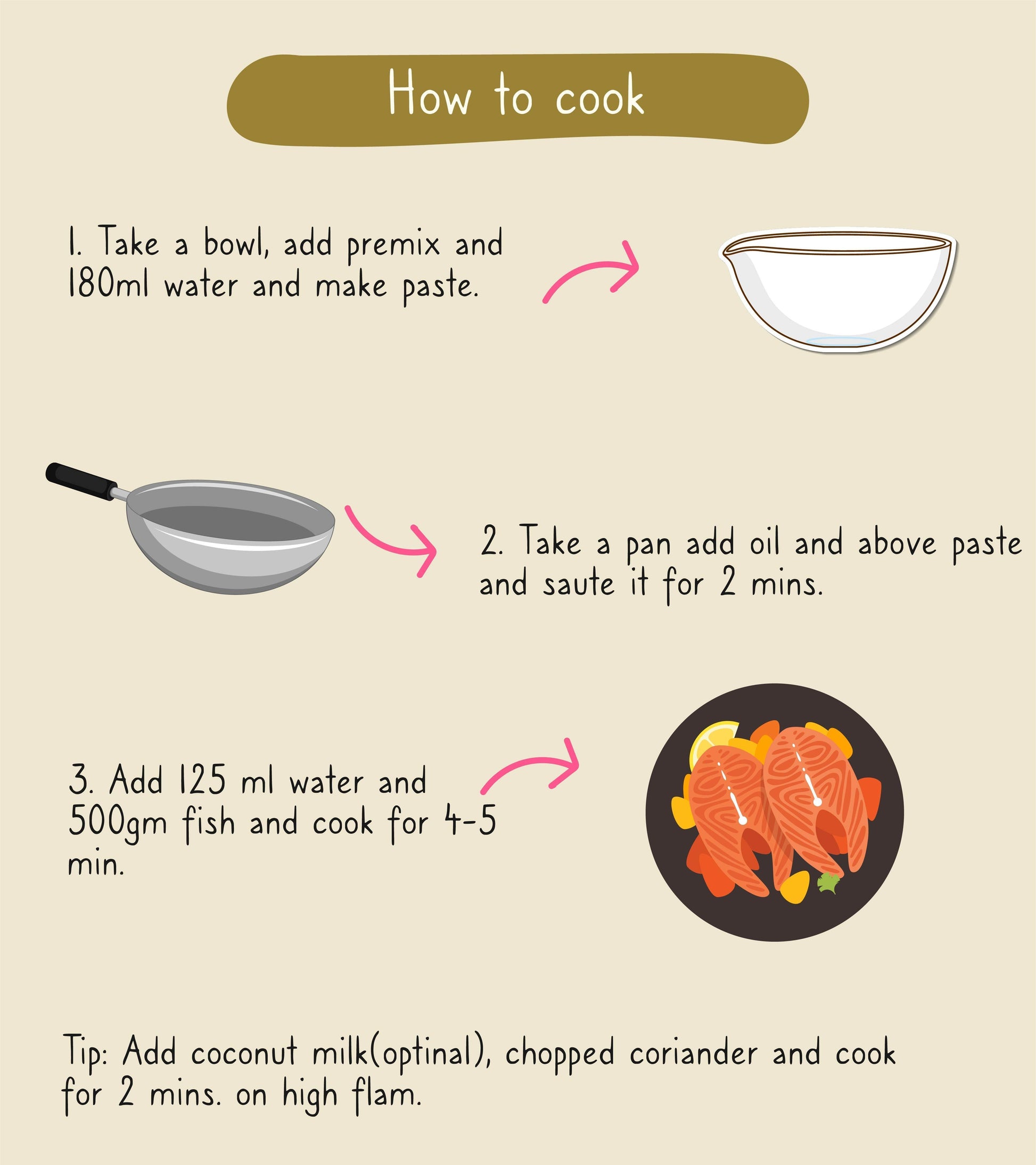 How to cook

1. Take a bowl, add premix and 180ml water and make paste.

2. Take a pan add oil and above paste and saute it for 2 mins.

3. Add 125 ml water and 500gm fish and cook for 4-5 min.

Tip: Add coconut milk(optinal), chopped coriander and cook for 2 mins. on high flam.